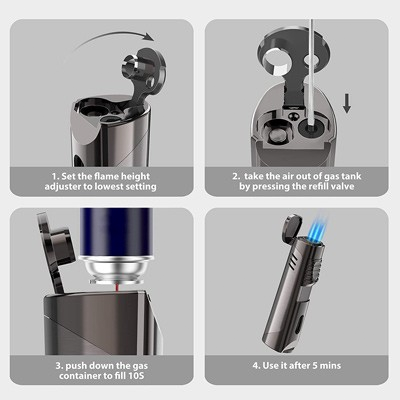 1. Set the flame height adjuster to lowest setting

2. take the air out of gas tank by pressing the refill valve

3. push down the gas container to fill 10S

4. Use it after 5 mins